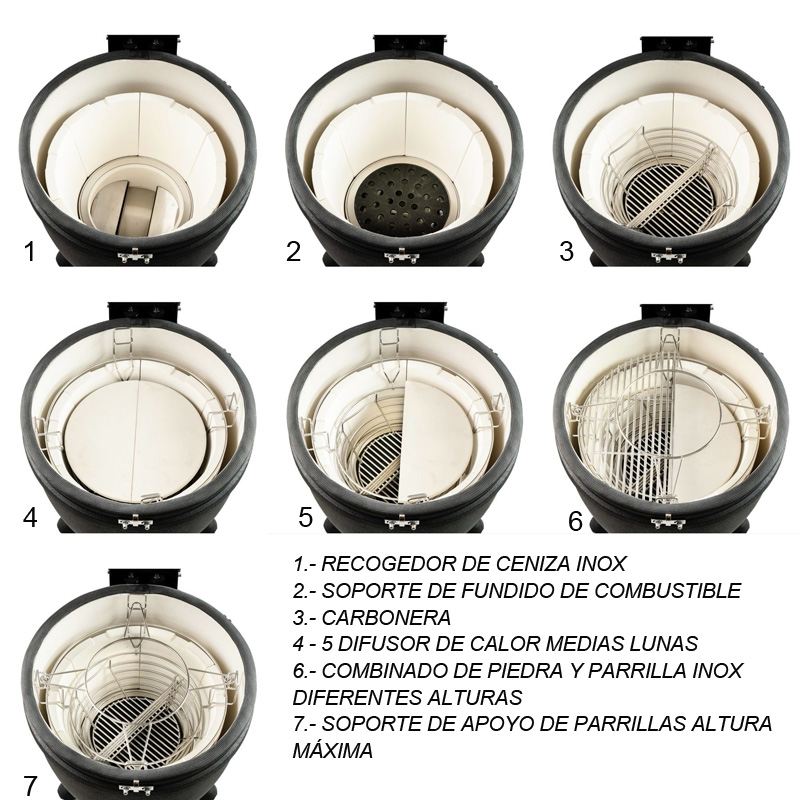 1

2

3

4

5

6

7

1.- RECOGEDOR DE CENIZA INOX
2.- SOPORTE DE FUNDIDO DE COMBUSTIBLE
3.- CARBONERA
4 - 5 DIFUSOR DE CALOR MEDIAS LUNAS
6.- COMBINADO DE PIEDRA Y PARRILLA INOX DIFERENTES ALTURAS
7.- SOPORTE DE APOYO DE PARRILLAS ALTURA MÁXIMA