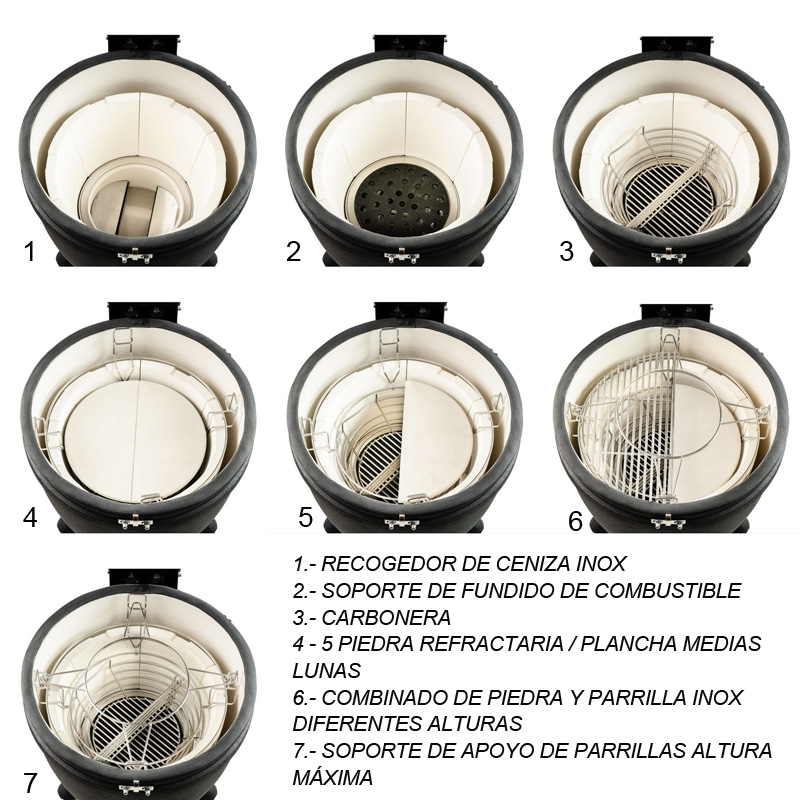 1

2

3

4

5

6

7

1.- RECOGEDOR DE CENIZA INOX
2.- SOPORTE DE FUNDIDO DE COMBUSTIBLE
3.- CARBONERA
4 - 5 PIEDRA REFRACTARIA / PLANCHA MEDIAS LUNAS
6.- COMBINADO DE PIEDRA Y PARRILLA INOX DIFERENTES ALTURAS
7.- SOPORTE DE APOYO DE PARRILLAS ALTURA MÁXIMA