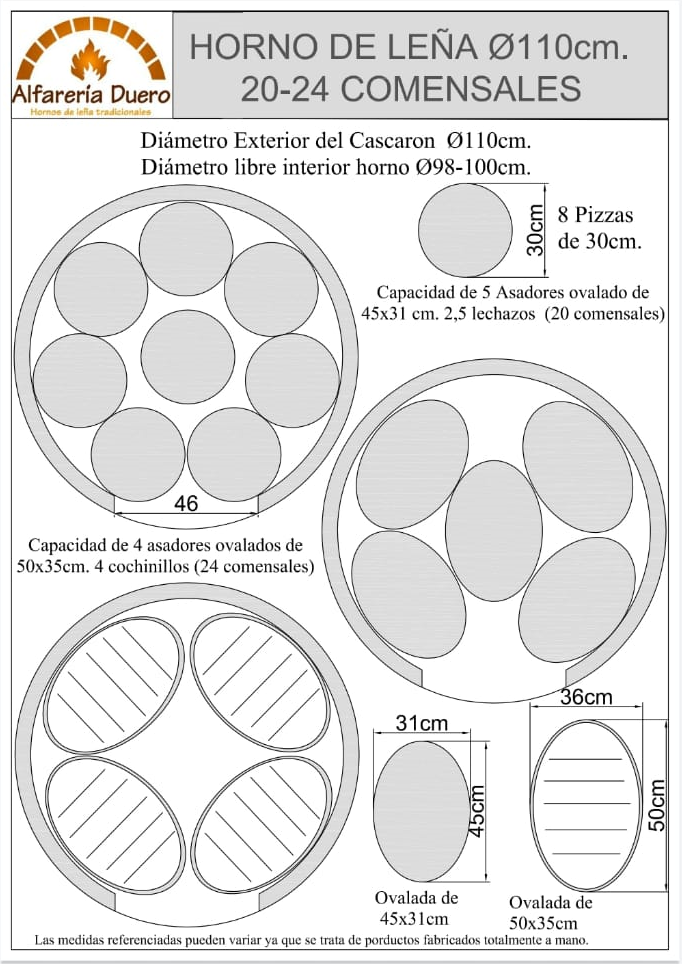 Alfarería Duero
Hornos de leña tradicionales

HORNO DE LEÑA Ø110cm.
20-24 COMENSALES

Diámetro Exterior del Cascaron Ø110cm.
Diámetro libre interior horno Ø98-100cm.

30cm

8 Pizzas de 30cm.

Capacidad de 5 Asadores ovalado de 45x31 cm. 2,5 lechazos (20 comensales)

46

Capacidad de 4 asadores ovalados de 50x35cm. 4 cochinillos (24 comensales)

31cm

45cm

36cm

50cm

Ovalada de 45x31cm

Ovalada de 50x35cm

Las medidas referenciadas pueden variar ya que se trata de porductos fabricados totalmente a mano.